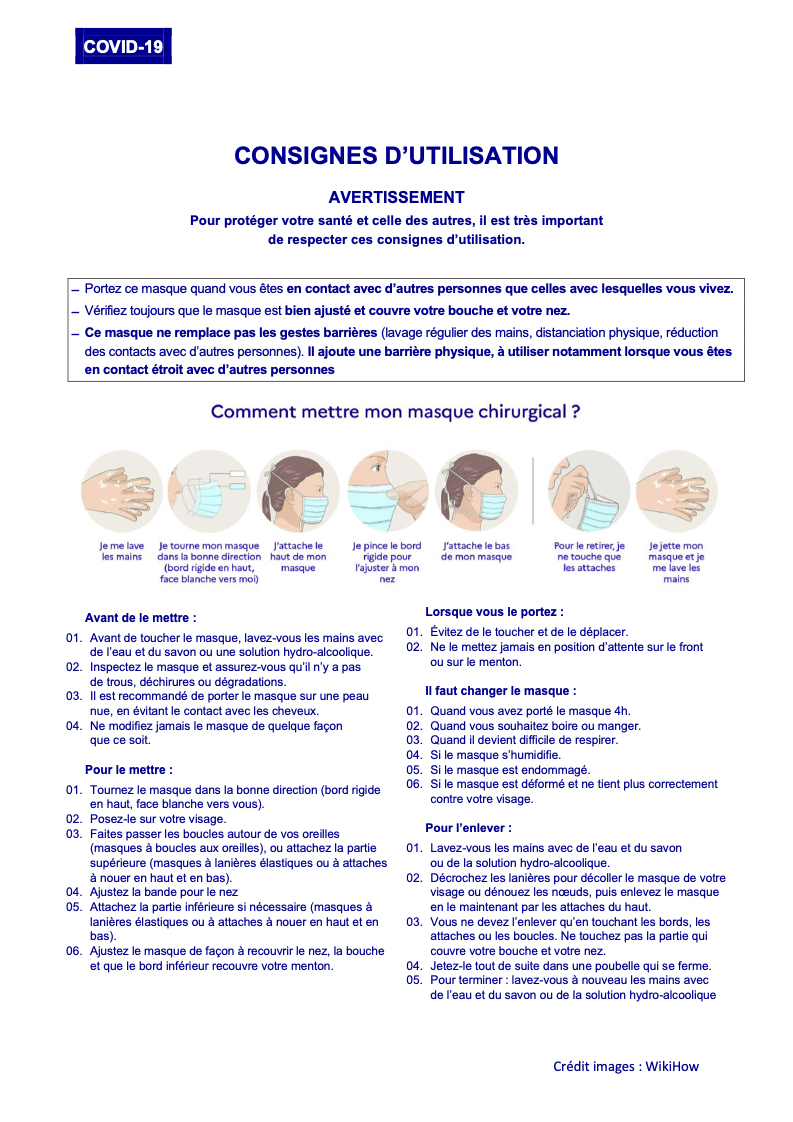 COVID-19

CONSIGNES D'UTILISATION

AVERTISSEMENT

Pour protéger votre santé et celle des autres, il est très important de respecter ces consignes d'utilisation.

– Portez ce masque quand vous êtes en contact avec d'autres personnes que celles avec lesquelles vous vivez.
– Vérifiez toujours que le masque est bien ajusté et couvre votre bouche et votre nez.
– Ce masque ne remplace pas les gestes barrières (lavage régulier des mains, distanciation physique, réduction des contacts avec d'autres personnes). Il ajoute une barrière physique, à utiliser notamment lorsque vous êtes en contact étroit avec d'autres personnes

Comment mettre mon masque chirurgical ?

Je me lave les mains
Je tourne mon masque dans la bonne direction (bord rigide en haut, face blanche vers moi)
J'attache le haut de mon masque
Je pince le bord rigide pour l'ajuster à mon nez
J'attache le bas de mon masque
Pour le retirer, je ne touche que les attaches
Je jette mon masque et je me lave les mains

Avant de le mettre :
01. Avant de toucher le masque, lavez-vous les mains avec de l'eau et du savon ou une solution hydro-alcoolique.
02. Inspectez le masque et assurez-vous qu'il n'y a pas de trous, déchirures ou dégradations.
03. Il est recommandé de porter le masque sur une peau nue, en évitant le contact avec les cheveux.
04. Ne modifiez jamais le masque de quelque façon que ce soit.

Pour le mettre :
01. Tournez le masque dans la bonne direction (bord rigide en haut, face blanche vers vous).
02. Posez-le sur votre visage.
03. Faites passer les boucles autour de vos oreilles (masques à boucles aux oreilles), ou attachez la partie supérieure (masques à lanières élastiques ou à attaches à nouer en haut et en bas).
04. Ajustez la bande pour le nez
05. Attachez la partie inférieure si nécessaire (masques à lanières élastiques ou à attaches à nouer en haut et en bas).
06. Ajustez le masque de façon à recouvrir le nez, la bouche et que le bord inférieur recouvre votre menton.

Lorsque vous le portez :
01. Évitez de le toucher et de le déplacer.
02. Ne le mettez jamais en position d'attente sur le front ou sur le menton.

Il faut changer le masque :
01. Quand vous avez porté le masque 4h.
02. Quand vous souhaitez boire ou manger.
03. Quand il devient difficile de respirer.
04. Si le masque s'humidifie.
05. Si le masque est endommagé.
06. Si le masque est déformé et ne tient plus correctement contre votre visage.

Pour l'enlever :
01. Lavez-vous les mains avec de l'eau et du savon ou de la solution hydro-alcoolique.
02. Décrochez les lanières pour décoller le masque de votre visage ou dénouez les nœuds, puis enlevez le masque en le maintenant par les attaches du haut.
03. Vous ne devez l'enlever qu'en touchant les bords, les attaches ou les boucles. Ne touchez pas la partie qui couvre votre bouche et votre nez.
04. Jetez-le tout de suite dans une poubelle qui se ferme.
05. Pour terminer : lavez-vous à nouveau les mains avec de l'eau et du savon ou de la solution hydro-alcoolique

Crédit images : WikiHow